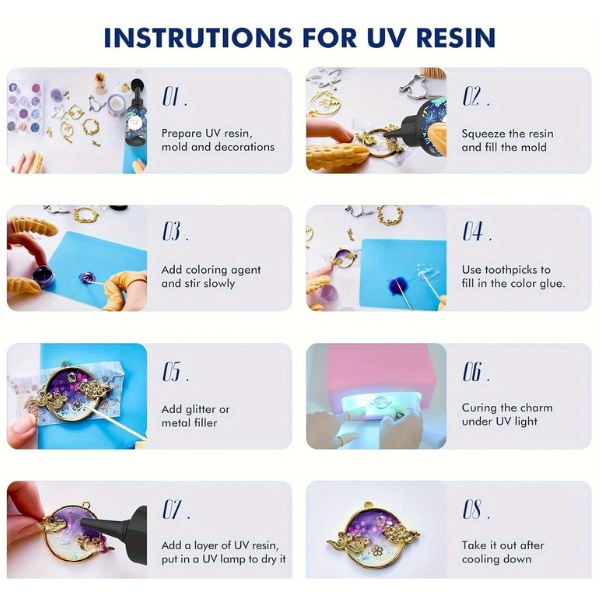 INSTRUTIONS FOR UV RESIN

01.

Prepare UV resin, mold and decorations

02.

Squeeze the resin and fill the mold

03.

Add coloring agent and stir slowly

04.

Use toothpicks to fill in the color glue.

05.

Add glitter or metal filler

06.

Curing the charm under UV light

07.

Add a layer of UV resin, put in a UV lamp to dry it

08.

Take it out after cooling down